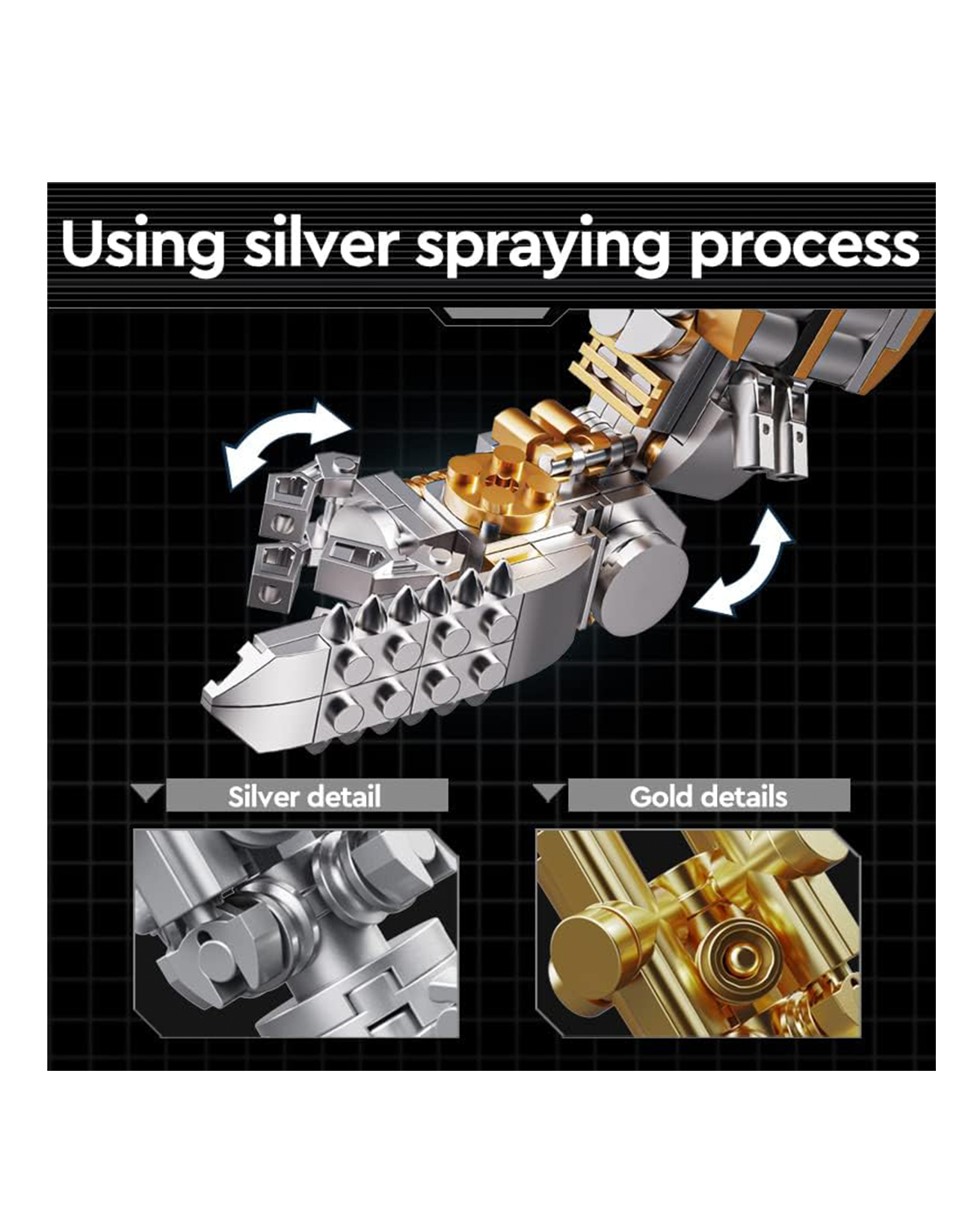 Using silver spraying process

Silver detail

Gold details